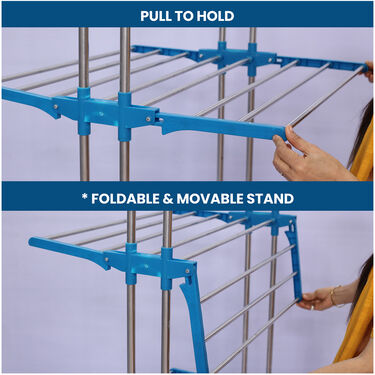 PULL TO HOLD

* FOLDABLE & MOVABLE STAND