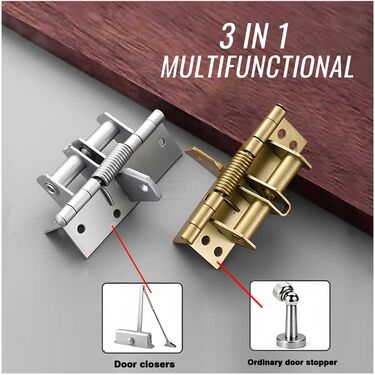 3 IN 1
MULTIFUNCTIONAL

Door closers

Ordinary door stopper