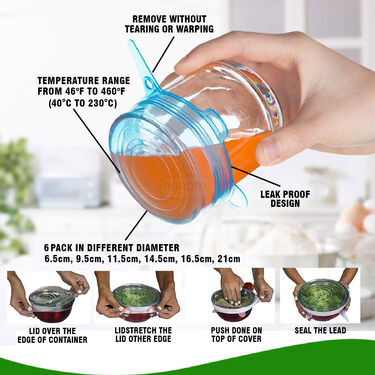 REMOVE WITHOUT TEARING OR WARPING

TEMPERATURE RANGE FROM 46°F TO 460°F (40°C TO 230°C)

LEAK PROOF DESIGN

6 PACK IN DIFFERENT DIAMETER
6.5cm, 9.5cm, 11.5cm, 14.5cm, 16.5cm, 21cm

LID OVER THE EDGE OF CONTAINER

LIDSTRETCH THE LID OTHER EDGE

PUSH DONE ON TOP OF COVER

SEAL THE LEAD