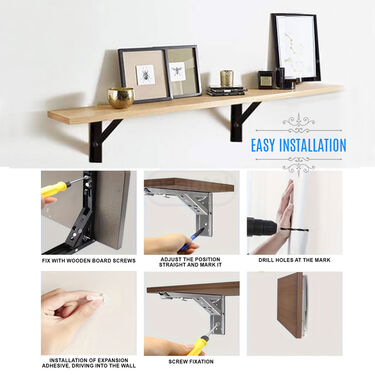 EASY INSTALLATION

FIX WITH WOODEN BOARD SCREWS

ADJUST THE POSITION STRAIGHT AND MARK IT

DRILL HOLES AT THE MARK

INSTALLATION OF EXPANSION ADHESIVE, DRIVING INTO THE WALL

SCREW FIXATION